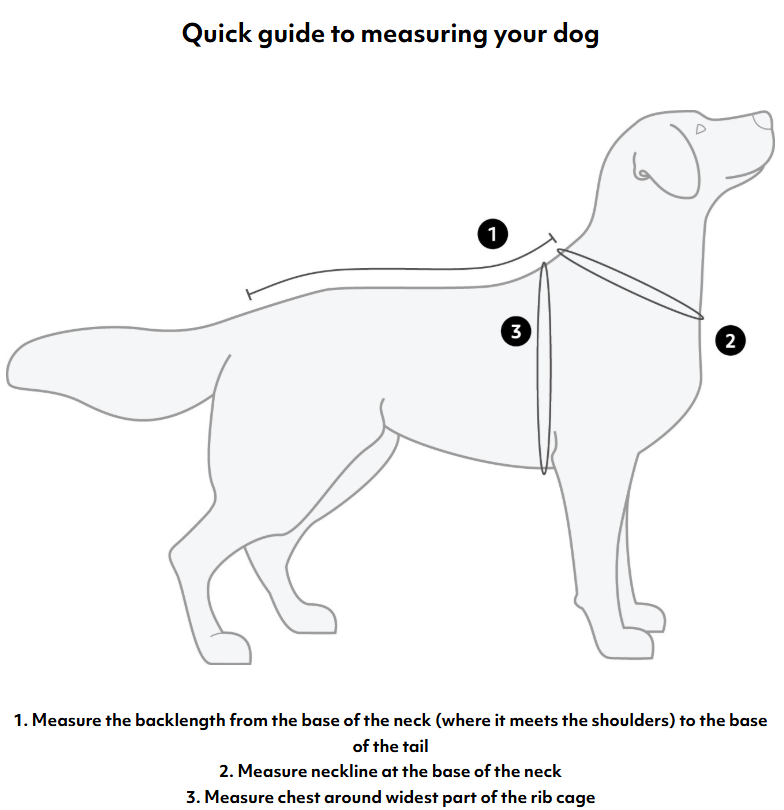 Quick guide to measuring your dog

1

3

2

1. Measure the backlength from the base of the neck (where it meets the shoulders) to the base of the tail
2. Measure neckline at the base of the neck
3. Measure chest around widest part of the rib cage