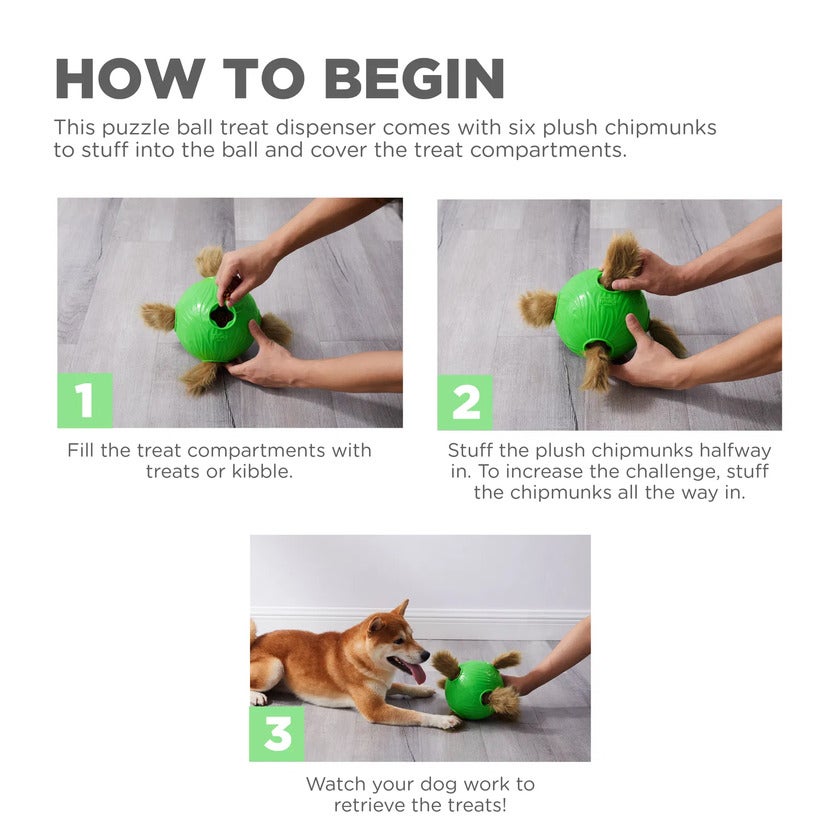 HOW TO BEGIN

This puzzle ball treat dispenser comes with six plush chipmunks to stuff into the ball and cover the treat compartments.

1

Fill the treat compartments with treats or kibble.

2

Stuff the plush chipmunks halfway in. To increase the challenge, stuff the chipmunks all the way in.

3

Watch your dog work to retrieve the treats!