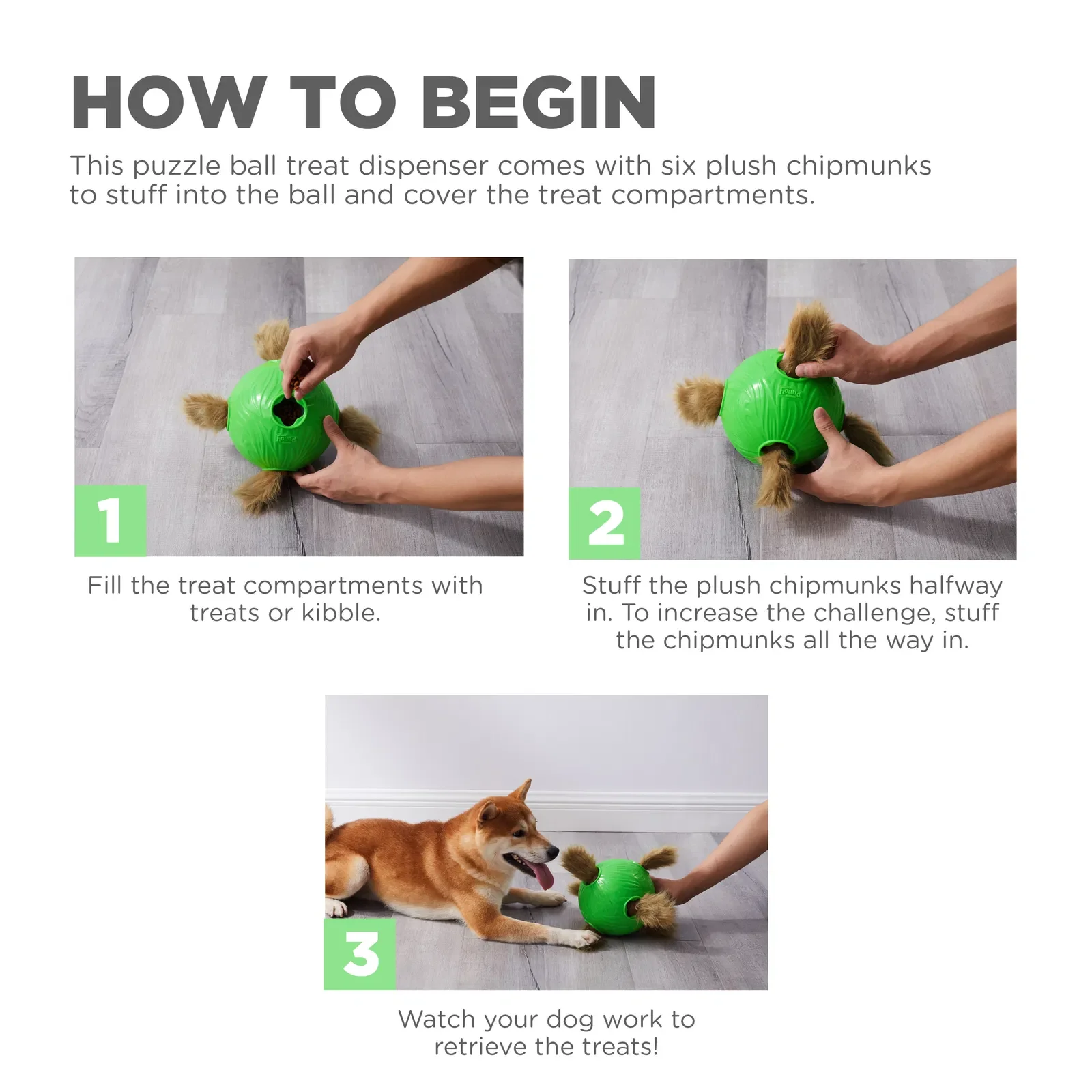 HOW TO BEGIN

This puzzle ball treat dispenser comes with six plush chipmunks to stuff into the ball and cover the treat compartments.

1

Fill the treat compartments with treats or kibble.

2

Stuff the plush chipmunks halfway in. To increase the challenge, stuff the chipmunks all the way in.

3

Watch your dog work to retrieve the treats!